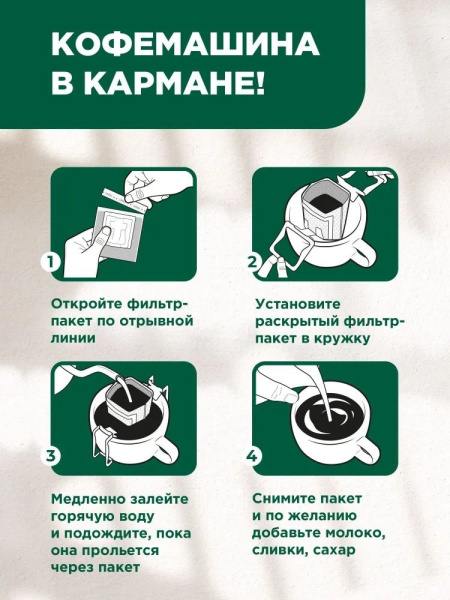 КОФЕМАШИНА В КАРМАНЕ!

1

Откройте фильтр-пакет по отрывной линии

2

Установите раскрытый фильтр-пакет в кружку

3

Медленно залейте горячую воду и подождите, пока она прольется через пакет

4

Снимите пакет и по желанию добавьте молоко, сливки, сахар