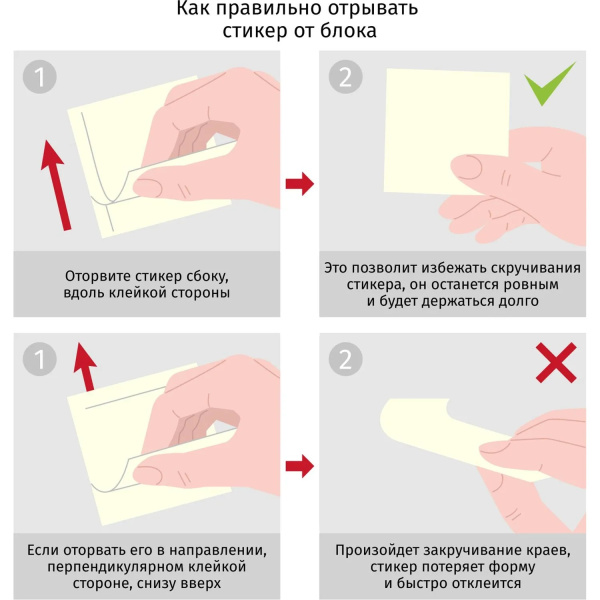 Как правильно отрывать стикер от блока

1

Оторвите стикер сбоку, вдоль клейкой стороны

2

Это позволит избежать скручивания стикера, он останется ровным и будет держаться долго

1

Если оторвать его в направлении, перпендикулярном клейкой стороне, снизу вверх

2

Произойдет закручивание краев, стикер потеряет форму и быстро отклеится