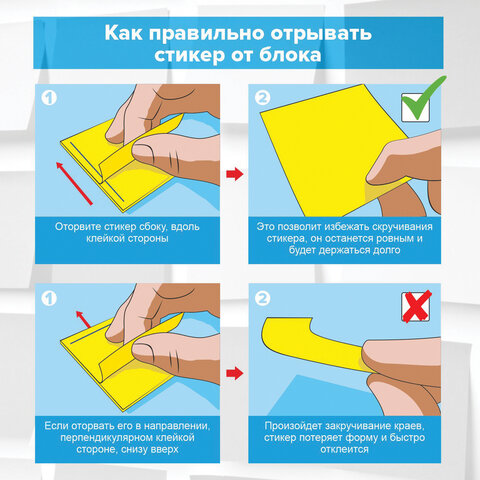 Как правильно отрывать стикер от блока

1

Оторвите стикер сбоку, вдоль клейкой стороны

2

Это позволит избежать скручивания стикера, он останется ровным и будет держаться долго

1

Если оторвать его в направлении, перпендикулярном клейкой стороне, снизу вверх

2

Произойдет закручивание краев, стикер потеряет форму и быстро отклеится